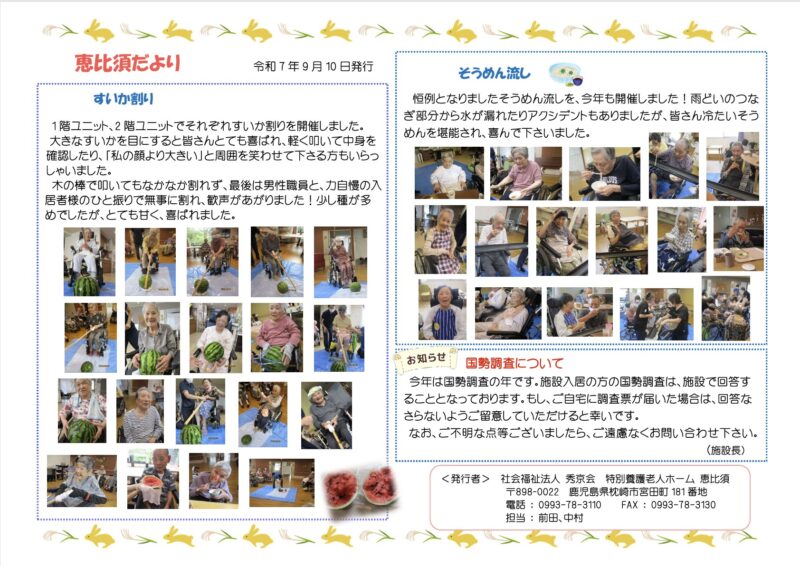 恵比須だより

令和７年９月１０日発行

すいか割り

１階ユニット、２階ユニットでそれぞれすいか割りを開催しました。
大きなすいかを目にすると皆さんとても喜ばれ、軽く叩いて中身を確認したり、「私の顔より大きい」と周囲を笑わせて下さる方もいらっしゃいました。
木の棒で叩いてもなかなか割れず、最後は男性職員と、力自慢の入居者様のひと振りで無事に割れ、歓声があがりました！少し種が多めでしたが、とても甘く、喜ばれました。

そうめん流し

恒例となりましたそうめん流しを、今年も開催しました！雨どいのつなぎ部分から水が漏れたりアクシデントもありましたが、皆さん冷たいそうめんを堪能され、喜んで下さいました。

お知らせ

国勢調査について

今年は国勢調査の年です。施設入居の方の国勢調査は、施設で回答することとなっております。もし、ご自宅に調査票が届いた場合は、回答なさらないようご留意していただけると幸いです。
なお、ご不明な点等ございましたら、ご遠慮なくお問い合わせ下さい。
（施設長）

＜発行者＞　社会福祉法人　秀京会　特別養護老人ホーム　恵比須
〒898-0022　鹿児島県枕崎市宮田町 181 番地
電話：0993-78-3110　　FAX：0993-78-3130
担当：前田、中村